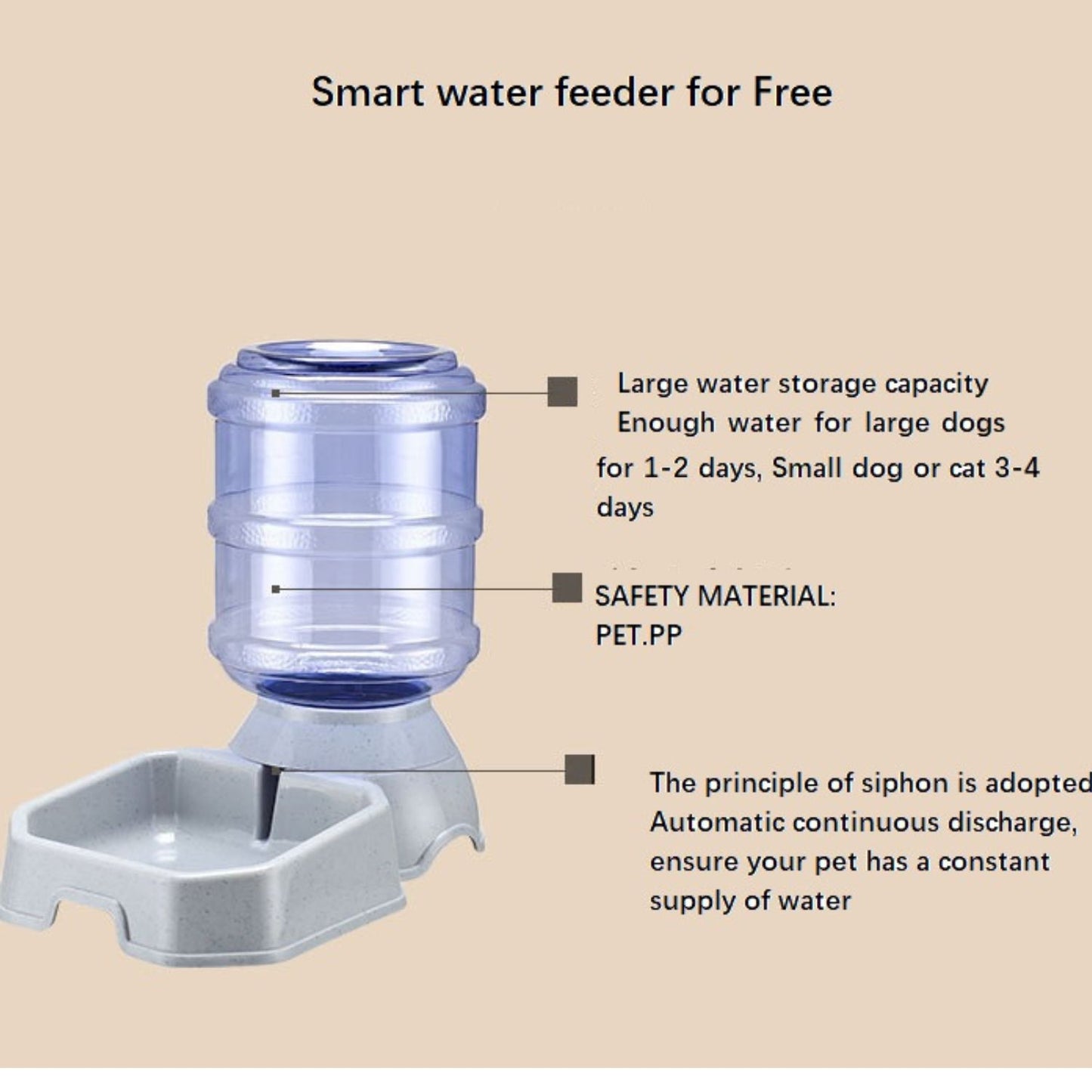 Smart water feeder for Free

Large water storage capacity
Enough water for large dogs for 1-2 days, Small dog or cat 3-4 days

SAFETY MATERIAL:
PET.PP

The principle of siphon is adopted
Automatic continuous discharge, ensure your pet has a constant supply of water